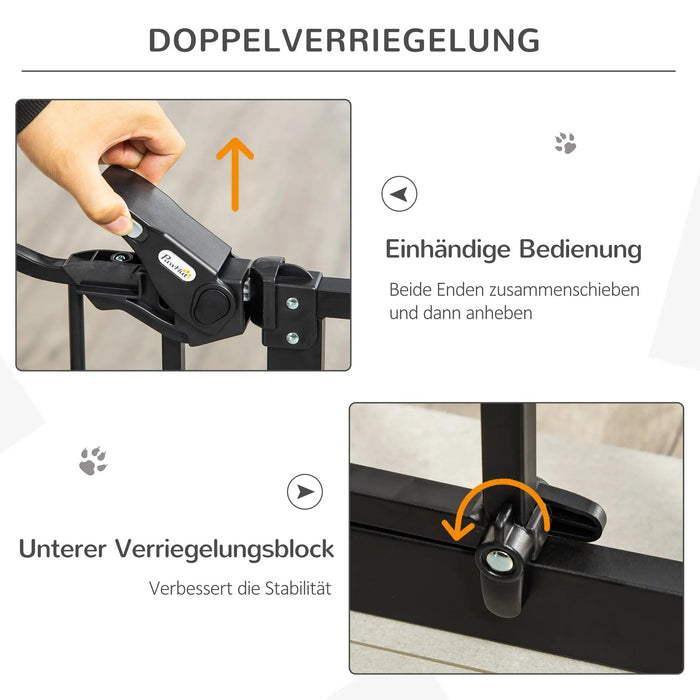 DOPPELVERRIEGELUNG

PawHut

Einhändige Bedienung

Beide Enden zusammenschieben und dann anheben

Unterer Verriegelungsblock

Verbessert die Stabilität