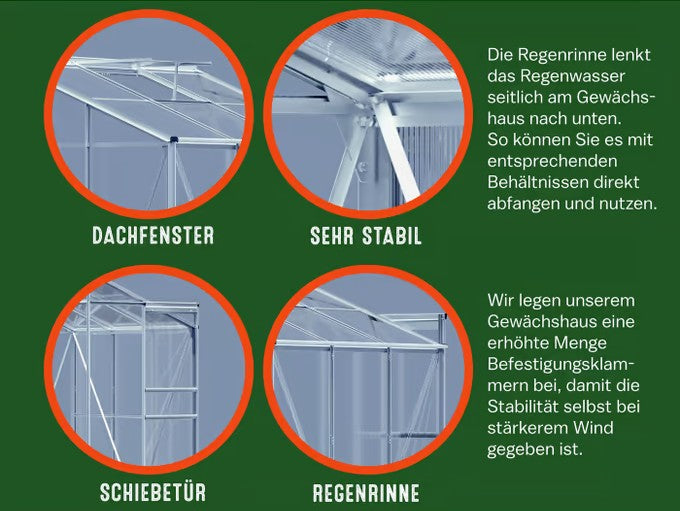 DACHFENSTER

SEHR STABIL

Die Regenrinne lenkt das Regenwasser seitlich am Gewächshaus nach unten. So können Sie es mit entsprechenden Behältnissen direkt abfangen und nutzen.

SCHIEBETÜR

REGENRINNE

Wir legen unserem Gewächshaus eine erhöhte Menge Befestigungsklammern bei, damit die Stabilität selbst bei stärkerem Wind gegeben ist.